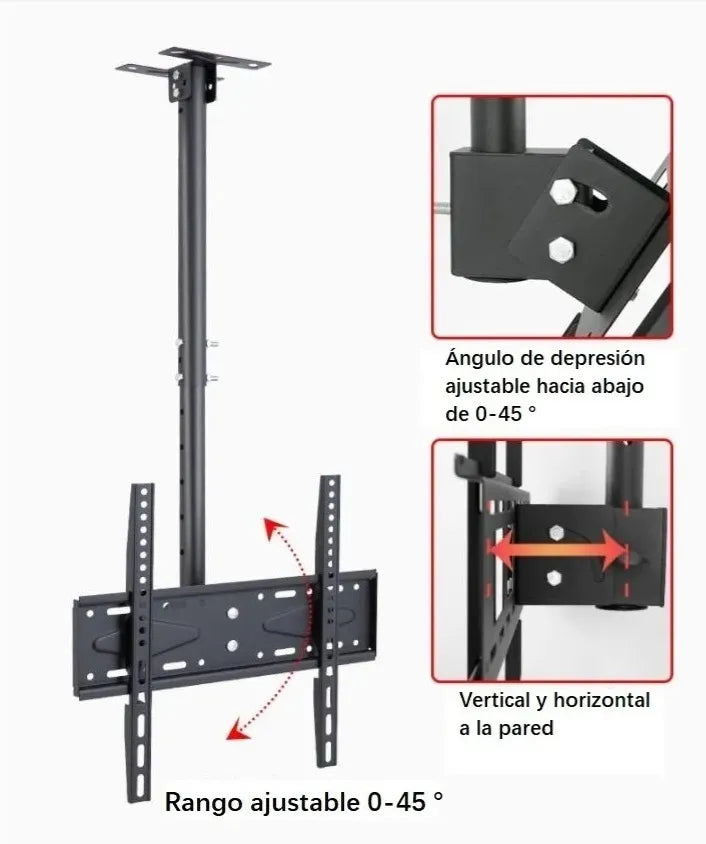 Ángulo de depresión ajustable hacia abajo de 0-45 °

Vertical y horizontal a la pared

Rango ajustable 0-45 °