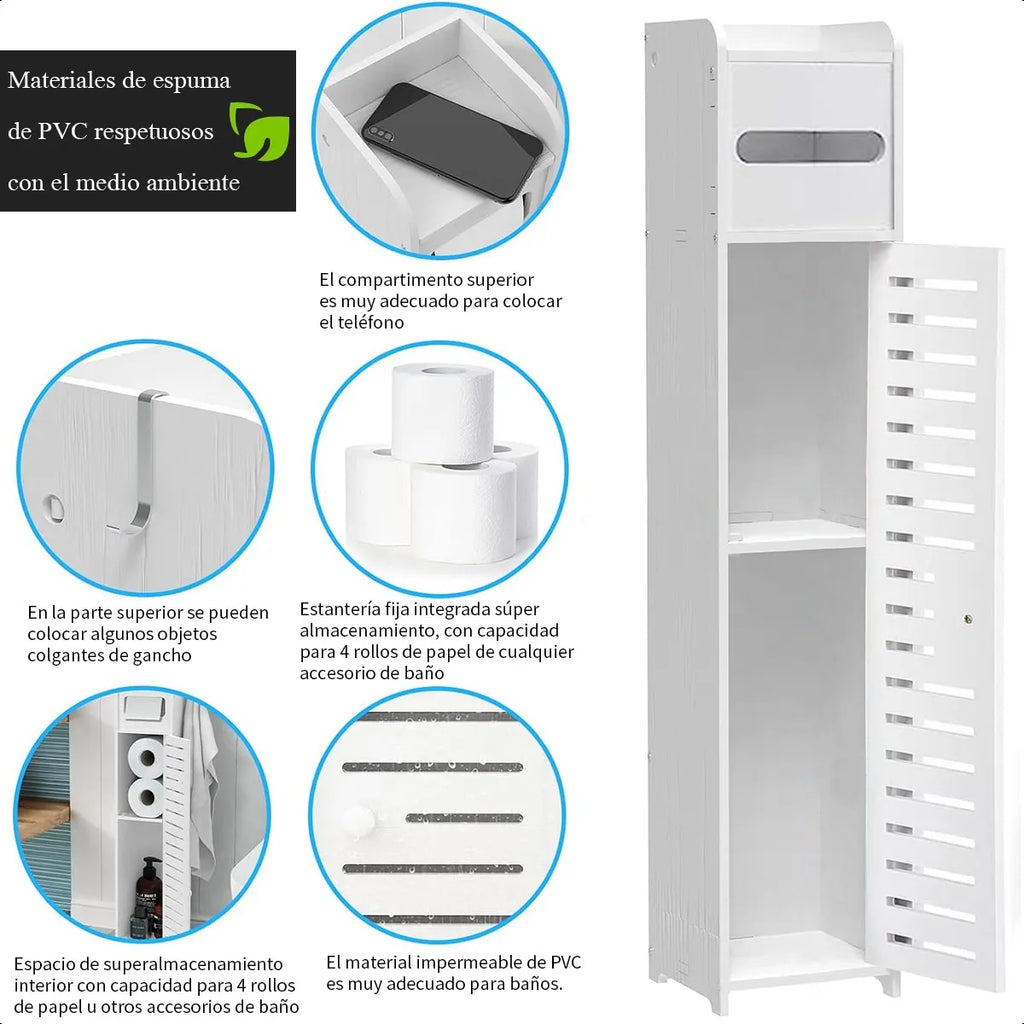 Materiales de espuma de PVC respetuosos con el medio ambiente

El compartimento superior es muy adecuado para colocar el teléfono

En la parte superior se pueden colocar algunos objetos colgantes de gancho

Estantería fija integrada súper almacenamiento, con capacidad para 4 rollos de papel de cualquier accesorio de baño

Espacio de superalmacenamiento interior con capacidad para 4 rollos de papel u otros accesorios de baño

El material impermeable de PVC es muy adecuado para baños.