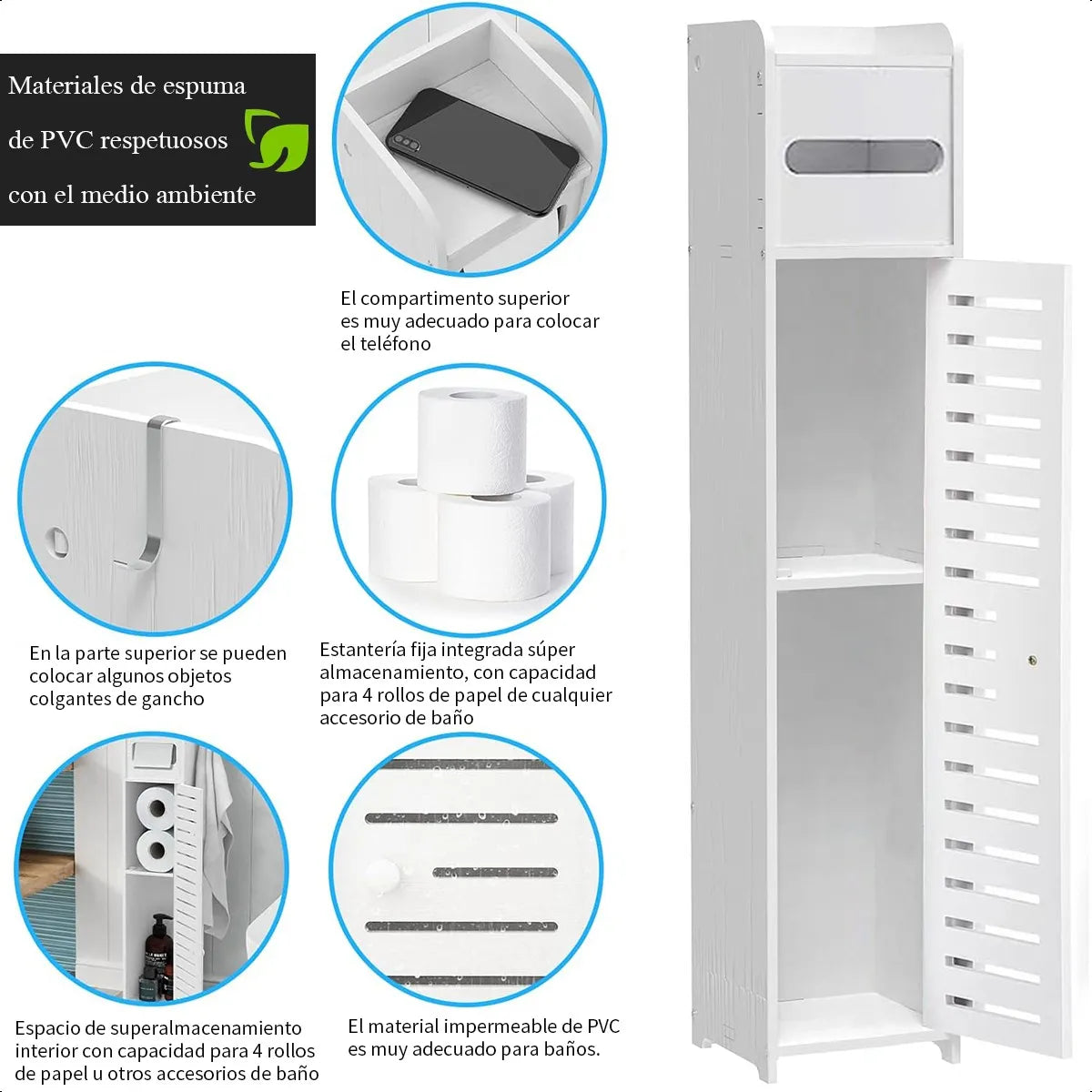 Materiales de espuma de PVC respetuosos con el medio ambiente

El compartimento superior es muy adecuado para colocar el teléfono

En la parte superior se pueden colocar algunos objetos colgantes de gancho

Estantería fija integrada súper almacenamiento, con capacidad para 4 rollos de papel de cualquier accesorio de baño

Espacio de superalmacenamiento interior con capacidad para 4 rollos de papel u otros accesorios de baño

El material impermeable de PVC es muy adecuado para baños.